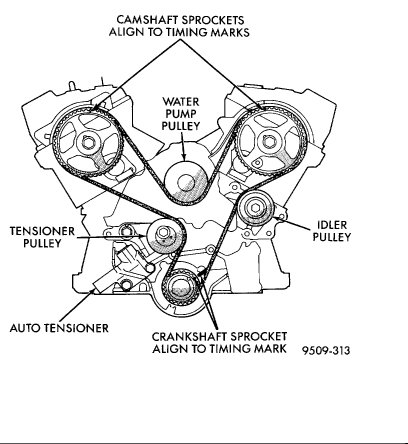 CAMSHAFT SPROCKETS
ALIGN TO TIMING MARKS

WATER
PUMP
PULLEY

TENSIONER
PULLEY

IDLER
PULLEY

AUTO TENSIONER

CRANKSHAFT SPROCKET
ALIGN TO TIMING MARK

9509-313