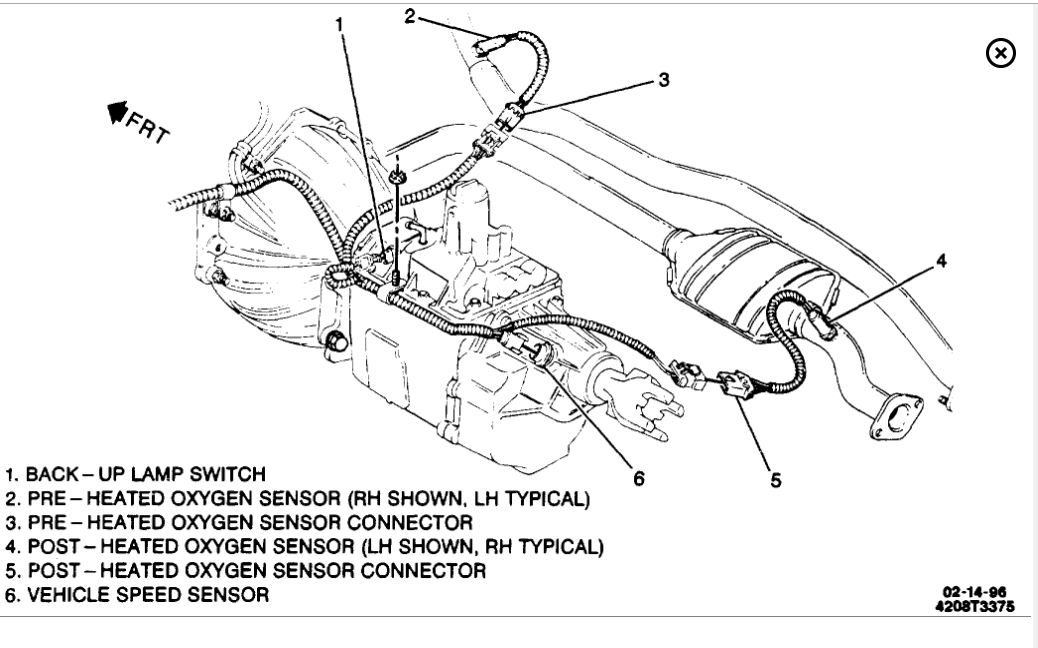 1
2
3
FRT
4
6
5

1. BACK – UP LAMP SWITCH
2. PRE – HEATED OXYGEN SENSOR (RH SHOWN, LH TYPICAL)
3. PRE – HEATED OXYGEN SENSOR CONNECTOR
4. POST – HEATED OXYGEN SENSOR (LH SHOWN, RH TYPICAL)
5. POST – HEATED OXYGEN SENSOR CONNECTOR
6. VEHICLE SPEED SENSOR

02-14-96
4208T3375