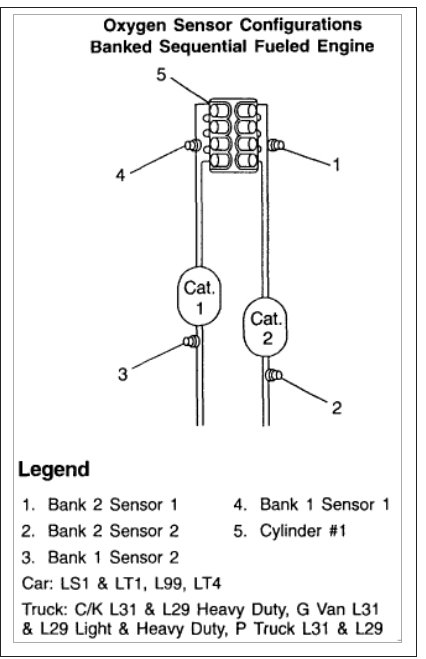 Oxygen Sensor Configurations
Banked Sequential Fueled Engine

5

4

1

Cat. 1

Cat. 2

3

2

Legend

1. Bank 2 Sensor 1
2. Bank 2 Sensor 2
3. Bank 1 Sensor 2

4. Bank 1 Sensor 1
5. Cylinder #1

Car: LS1 & LT1, L99, LT4

Truck: C/K L31 & L29 Heavy Duty, G Van L31 & L29 Light & Heavy Duty, P Truck L31 & L29