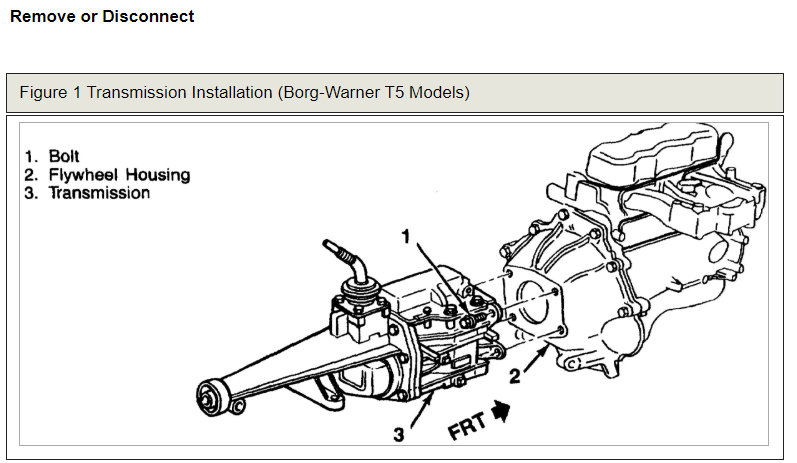 Remove or Disconnect

Figure 1 Transmission Installation (Borg-Warner T5 Models)

1. Bolt
2. Flywheel Housing
3. Transmission

1

2

3

FRT