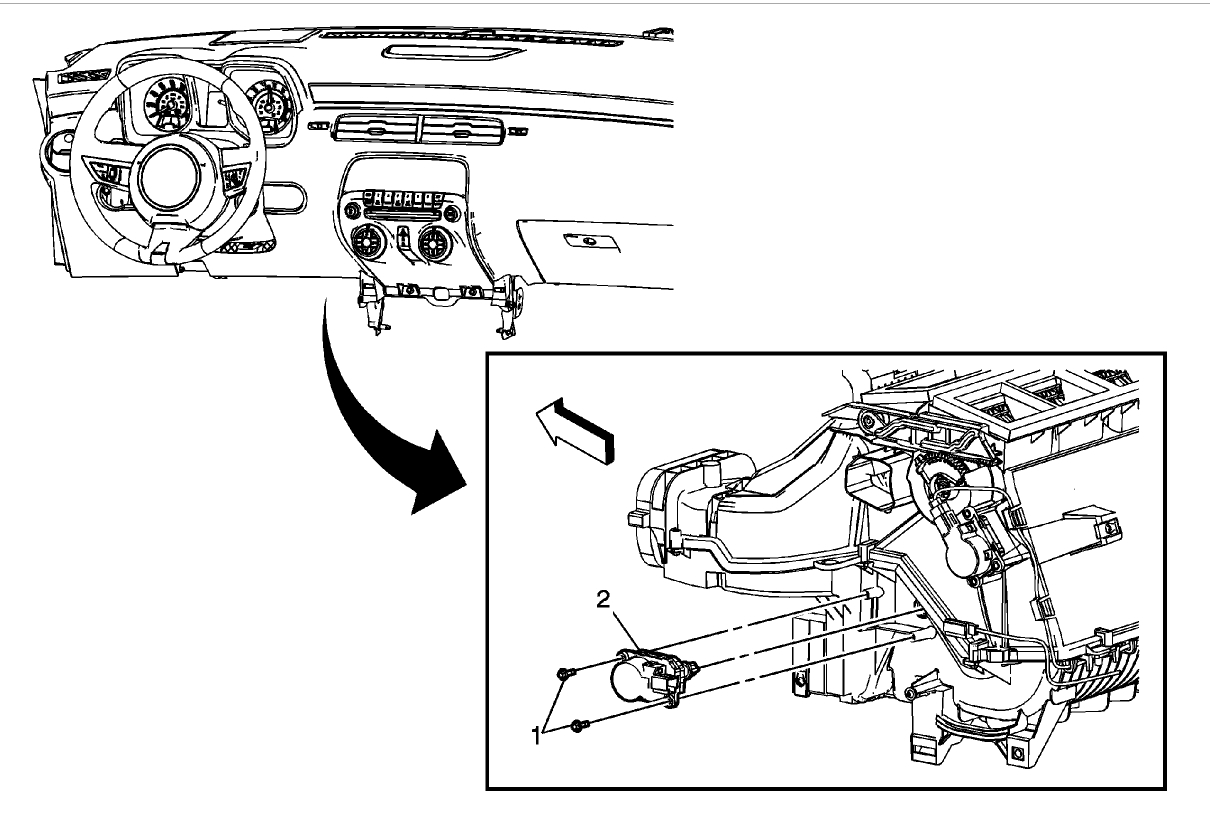 2

1