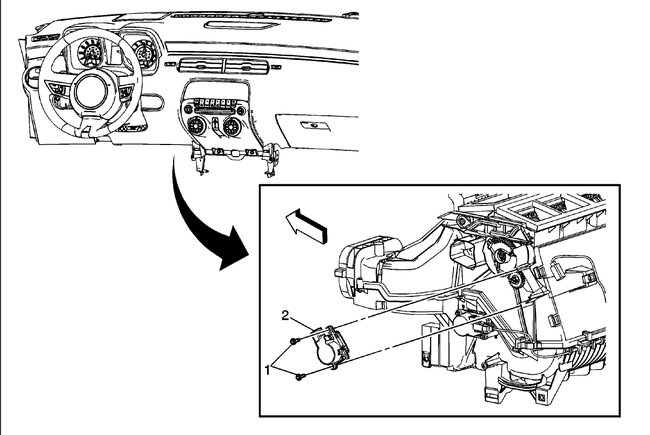 2
1