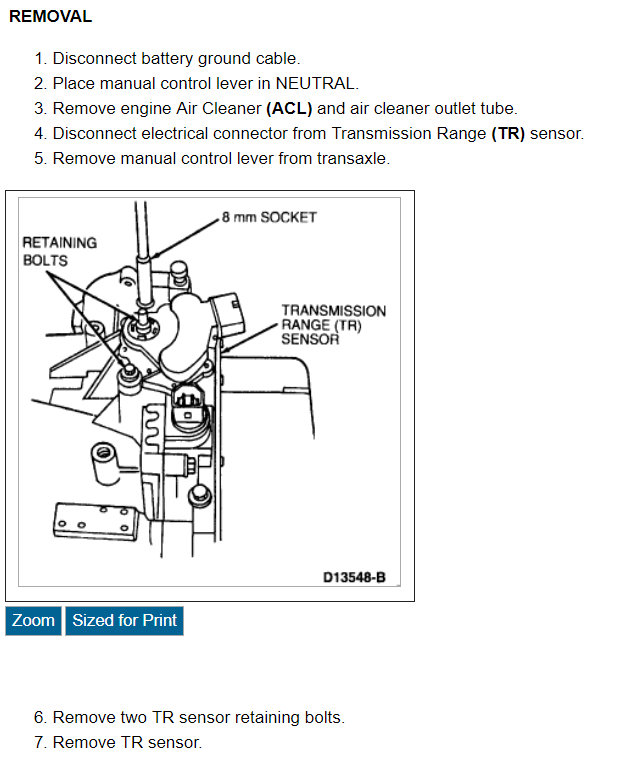 REMOVAL

1. Disconnect battery ground cable.
2. Place manual control lever in NEUTRAL.
3. Remove engine Air Cleaner (ACL) and air cleaner outlet tube.
4. Disconnect electrical connector from Transmission Range (TR) sensor.
5. Remove manual control lever from transaxle.

8 mm SOCKET
RETAINING BOLTS
TRANSMISSION RANGE (TR) SENSOR
D13548-B

Zoom
Sized for Print

6. Remove two TR sensor retaining bolts.
7. Remove TR sensor.