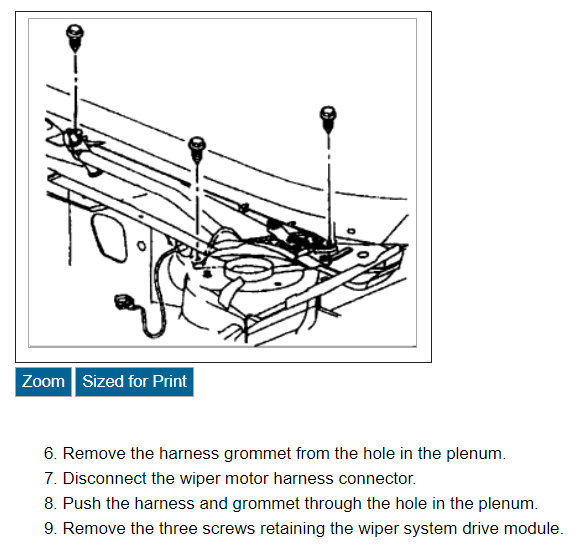 Zoom Sized for Print

6. Remove the harness grommet from the hole in the plenum.
7. Disconnect the wiper motor harness connector.
8. Push the harness and grommet through the hole in the plenum.
9. Remove the three screws retaining the wiper system drive module.