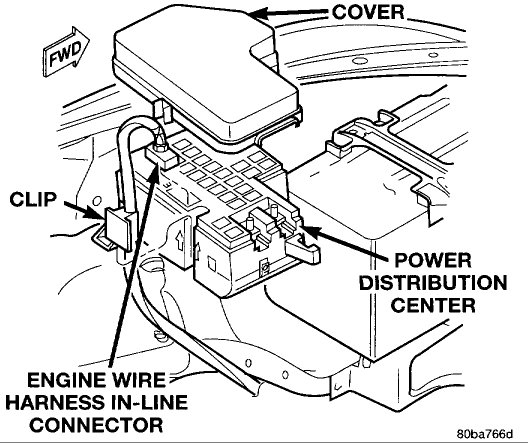 COVER

FWD

CLIP

POWER DISTRIBUTION CENTER

ENGINE WIRE HARNESS IN-LINE CONNECTOR

80ba766d