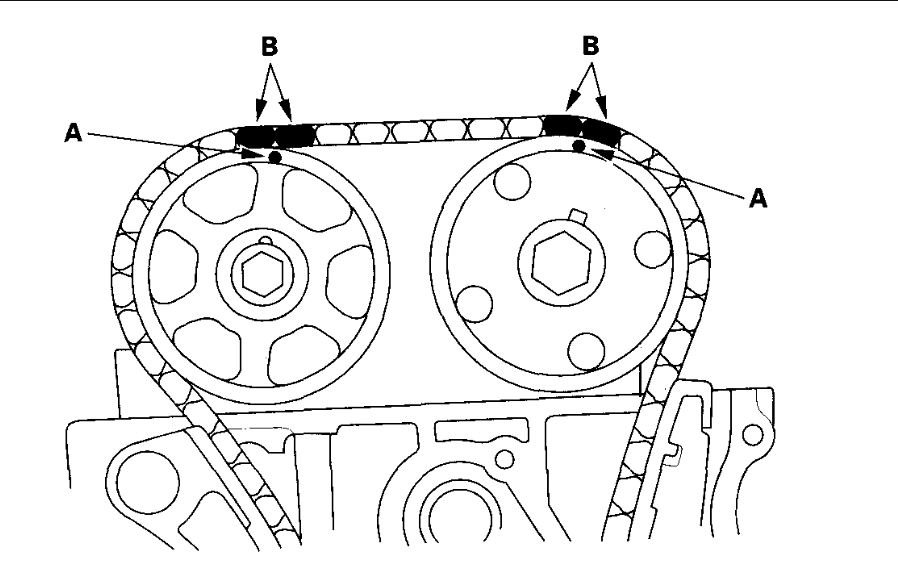 B
B
A
A