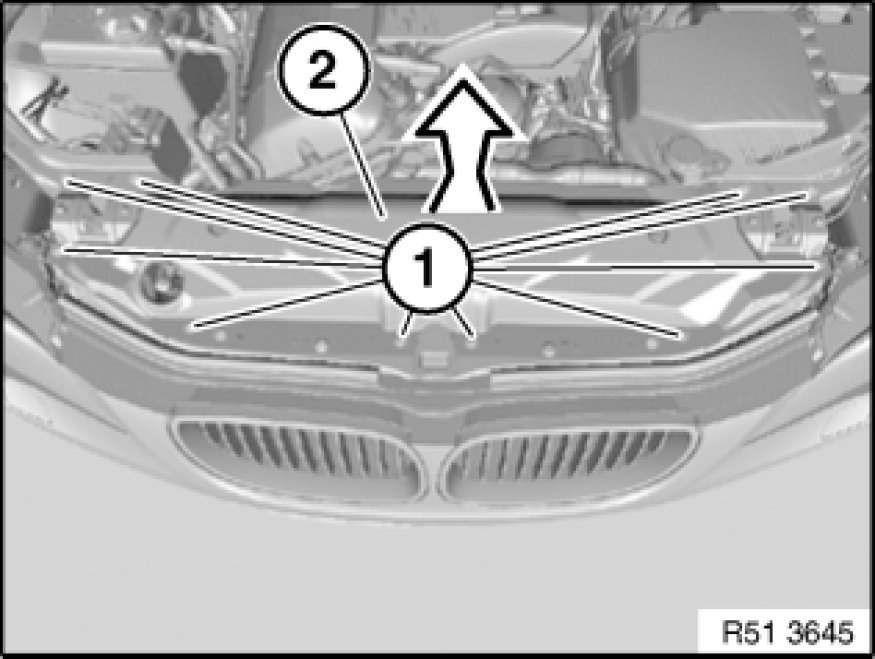 2

1

R51 3645