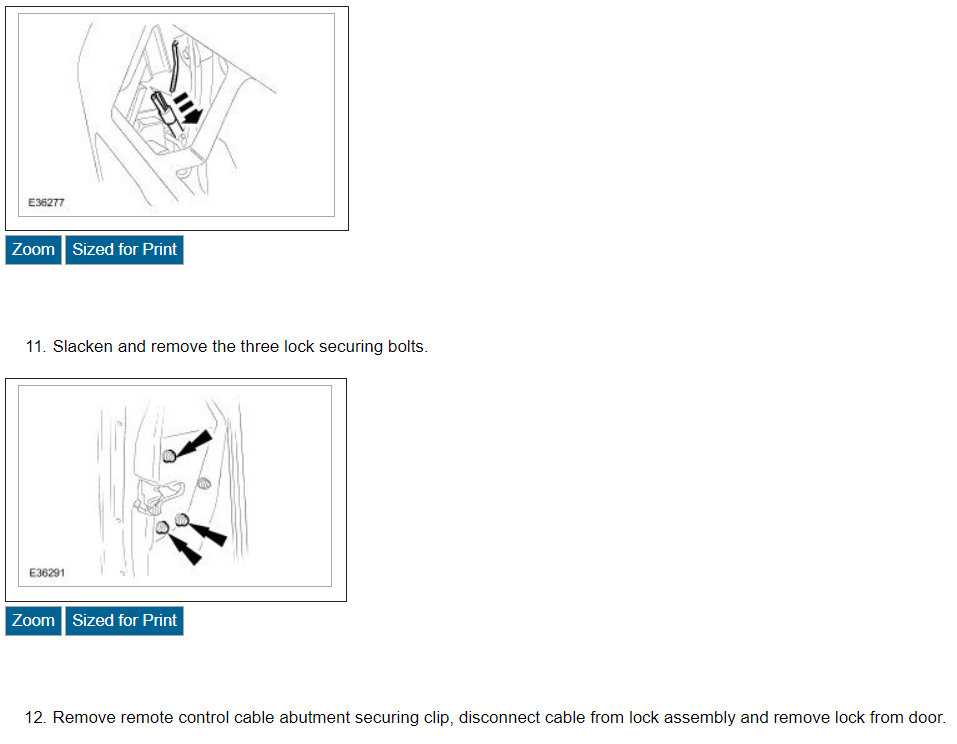 E36277

Zoom Sized for Print

11. Slacken and remove the three lock securing bolts.

E36291

Zoom Sized for Print

12. Remove remote control cable abutment securing clip, disconnect cable from lock assembly and remove lock from door.