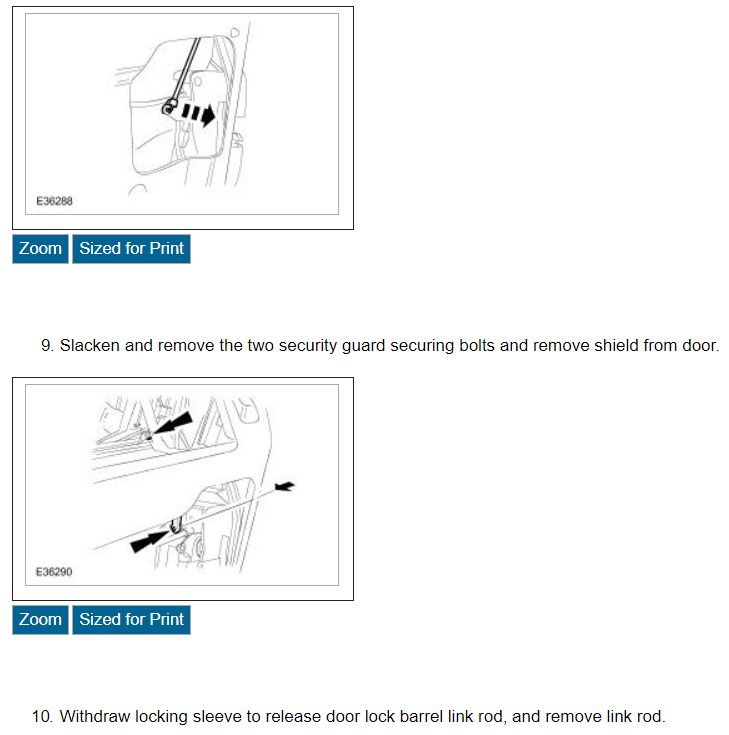 E36288

Zoom Sized for Print

9. Slacken and remove the two security guard securing bolts and remove shield from door.

E36290

Zoom Sized for Print

10. Withdraw locking sleeve to release door lock barrel link rod, and remove link rod.