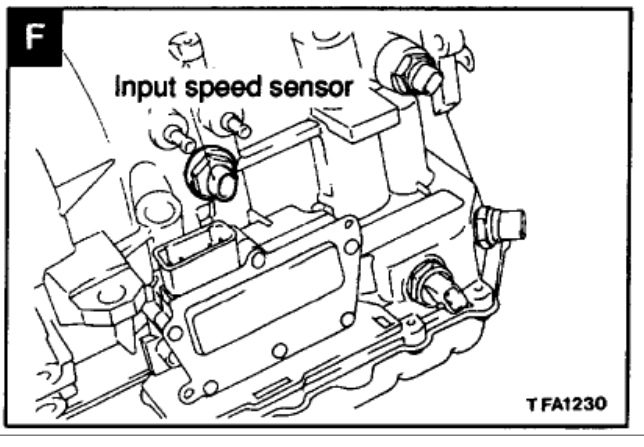 F

Input speed sensor

TFA1230