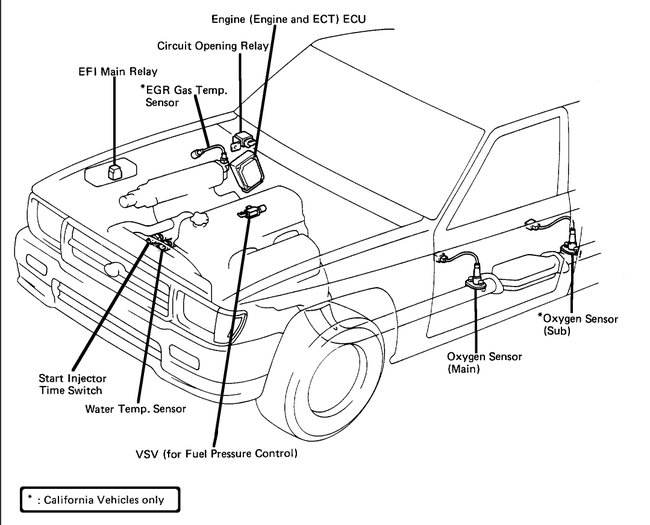 Engine (Engine and ECT) ECU

Circuit Opening Relay

EFI Main Relay

*EGR Gas Temp. Sensor

*Oxygen Sensor (Sub)

Oxygen Sensor (Main)

Start Injector Time Switch

Water Temp. Sensor

VSV (for Fuel Pressure Control)

* : California Vehicles only