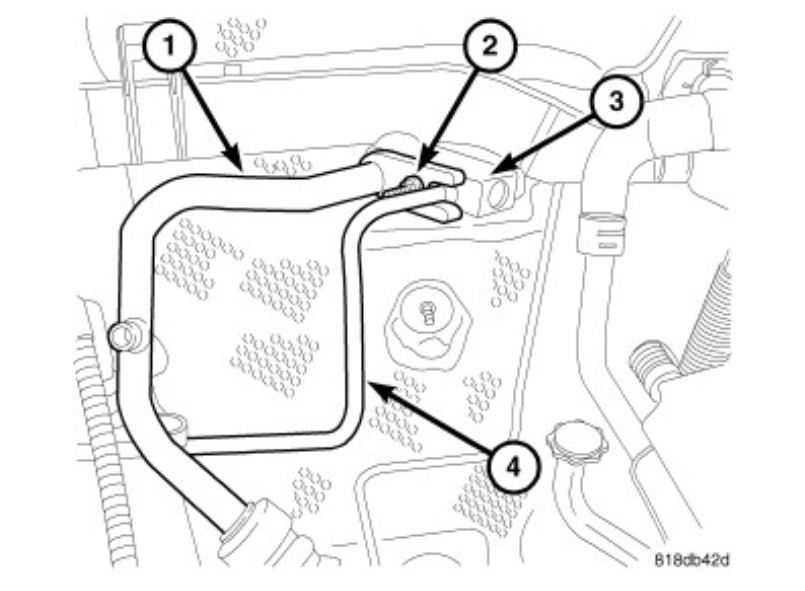 1
2
3
4
818db42d