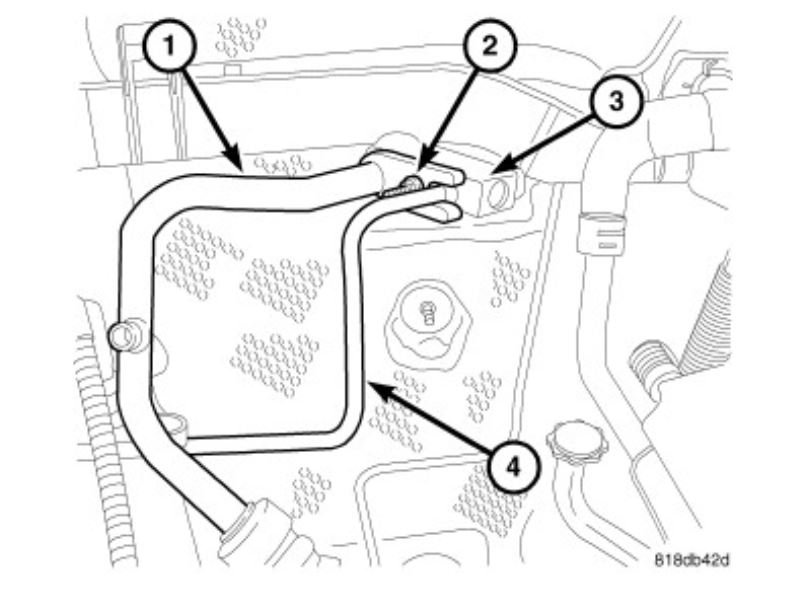 1
2
3
4
818db42d