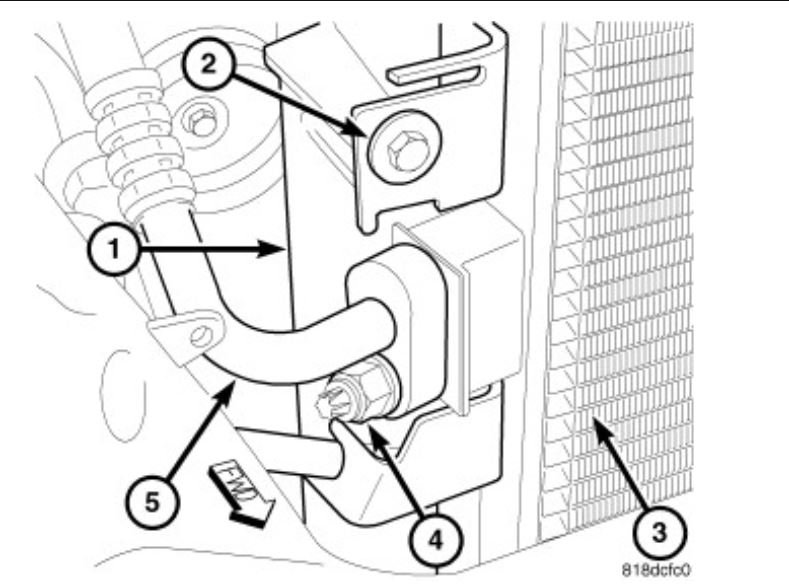 2
1
5
FWD
4
3
818dcfc0