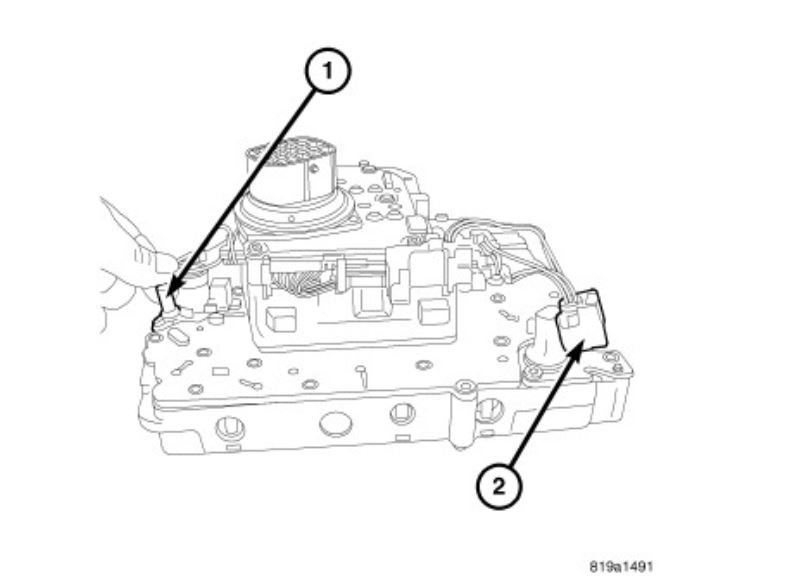 1

2

819a1491