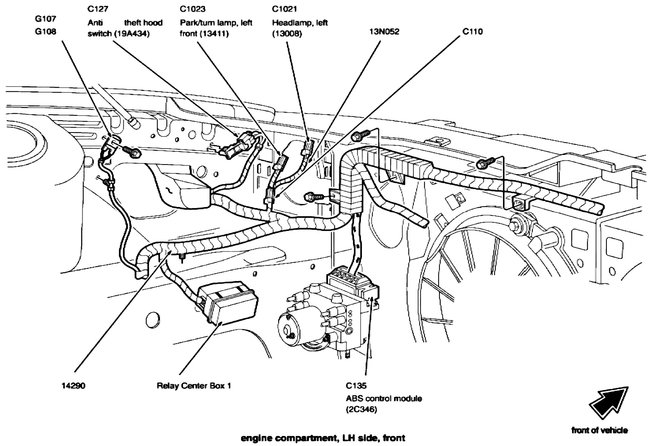 G107
G108

C127
Anti theft hood switch (19A434)

C1023
Park/turn lamp, left front (13411)

C1021
Headlamp, left (13008)

13N052

C110

14290

Relay Center Box 1

C135
ABS control module (2C346)

front of vehicle

engine compartment, LH side, front