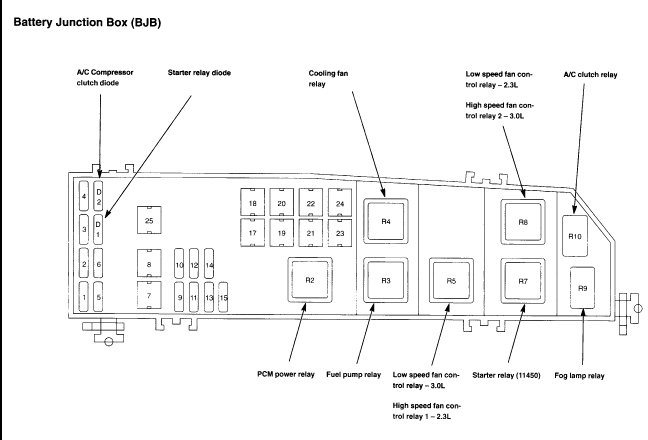 Battery Junction Box (BJB)

A/C Compressor clutch diode

Starter relay diode

Cooling fan relay

Low speed fan control relay – 2.3L

High speed fan control relay 2 – 3.0L

A/C clutch relay

4
D 2
3
D 1
2
6
1
5
25
8
7
10
12
14
9
11
13
15
18
20
22
24
17
19
21
23
R2
R4
R3
R5
R8
R7
R10
R9

PCM power relay

Fuel pump relay

Low speed fan control relay – 3.0L

High speed fan control relay 1 – 2.3L

Starter relay (11450)

Fog lamp relay