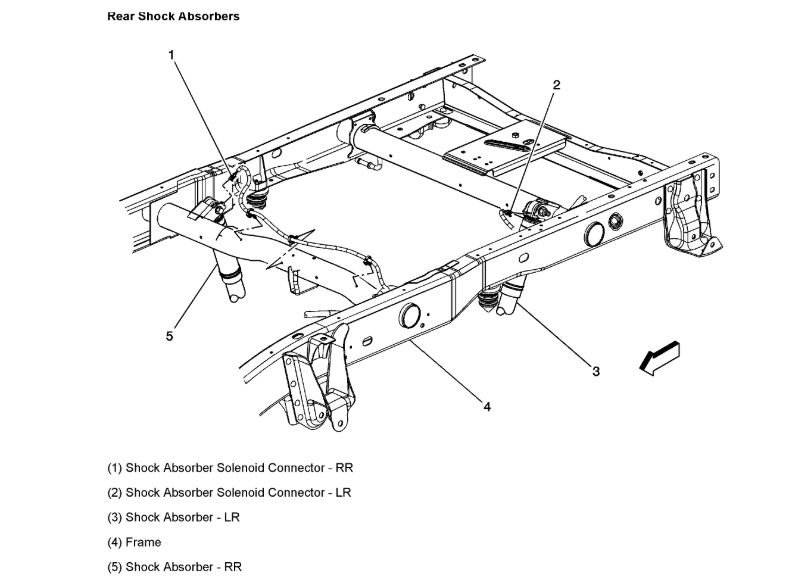 Rear Shock Absorbers

1

2

5

3

4

(1) Shock Absorber Solenoid Connector - RR

(2) Shock Absorber Solenoid Connector - LR

(3) Shock Absorber - LR

(4) Frame

(5) Shock Absorber - RR