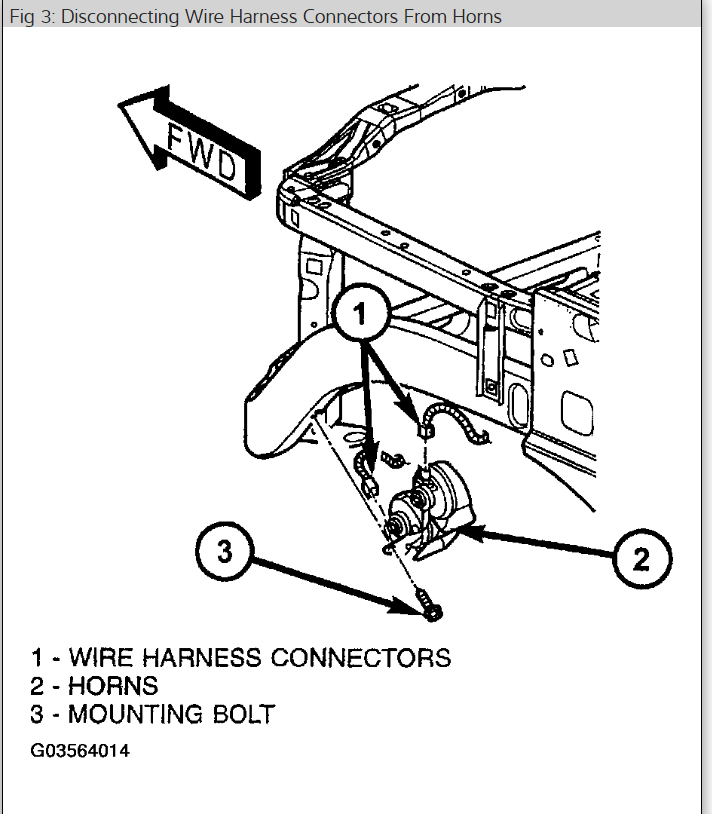 Fig 3: Disconnecting Wire Harness Connectors From Horns

FWD

1

2

3

1 - WIRE HARNESS CONNECTORS
2 - HORNS
3 - MOUNTING BOLT

G03564014