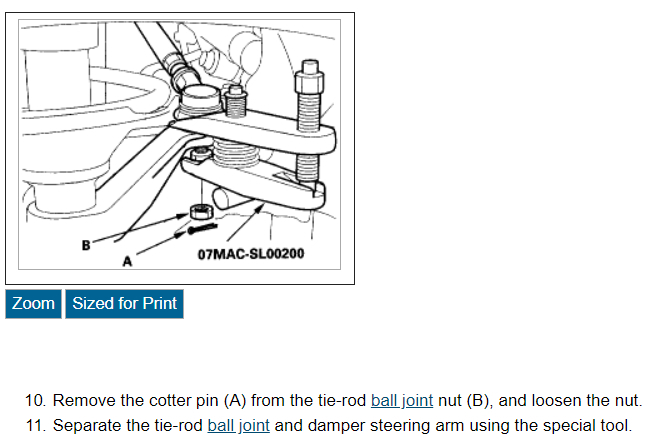 B
A
07MAC-SL00200

Zoom
Sized for Print

10. Remove the cotter pin (A) from the tie-rod ball joint nut (B), and loosen the nut.
11. Separate the tie-rod ball joint and damper steering arm using the special tool.