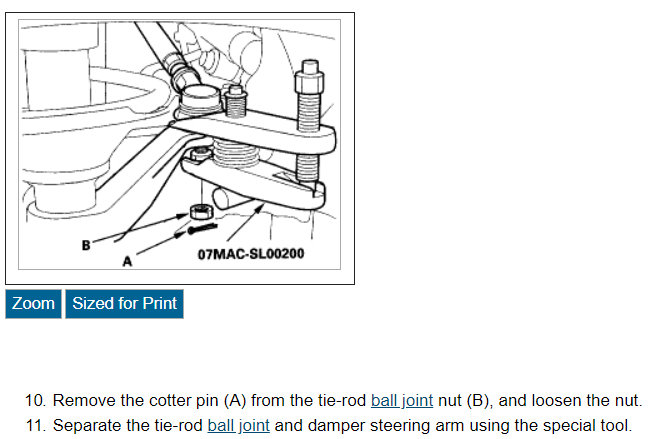 B

A

07MAC-SL00200

Zoom

Sized for Print

10. Remove the cotter pin (A) from the tie-rod ball joint nut (B), and loosen the nut.

11. Separate the tie-rod ball joint and damper steering arm using the special tool.