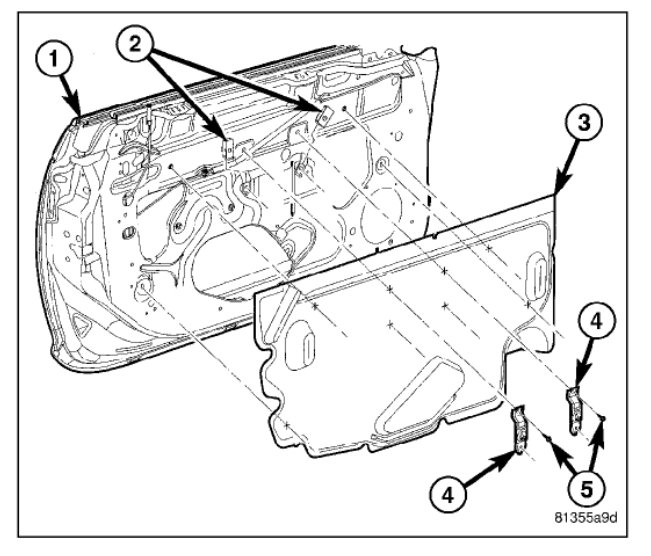 1
2
3
4
4
5
81355a9d