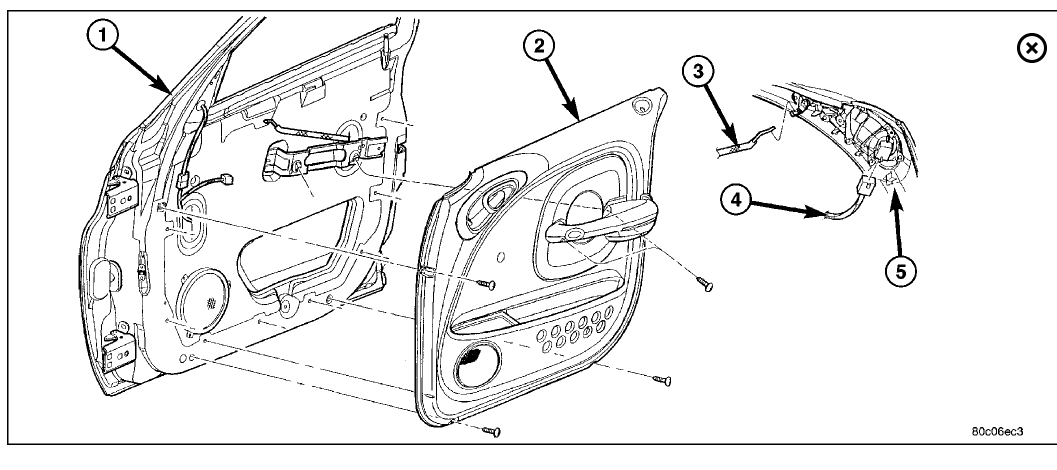 1
2
3
4
5
80c06ec3