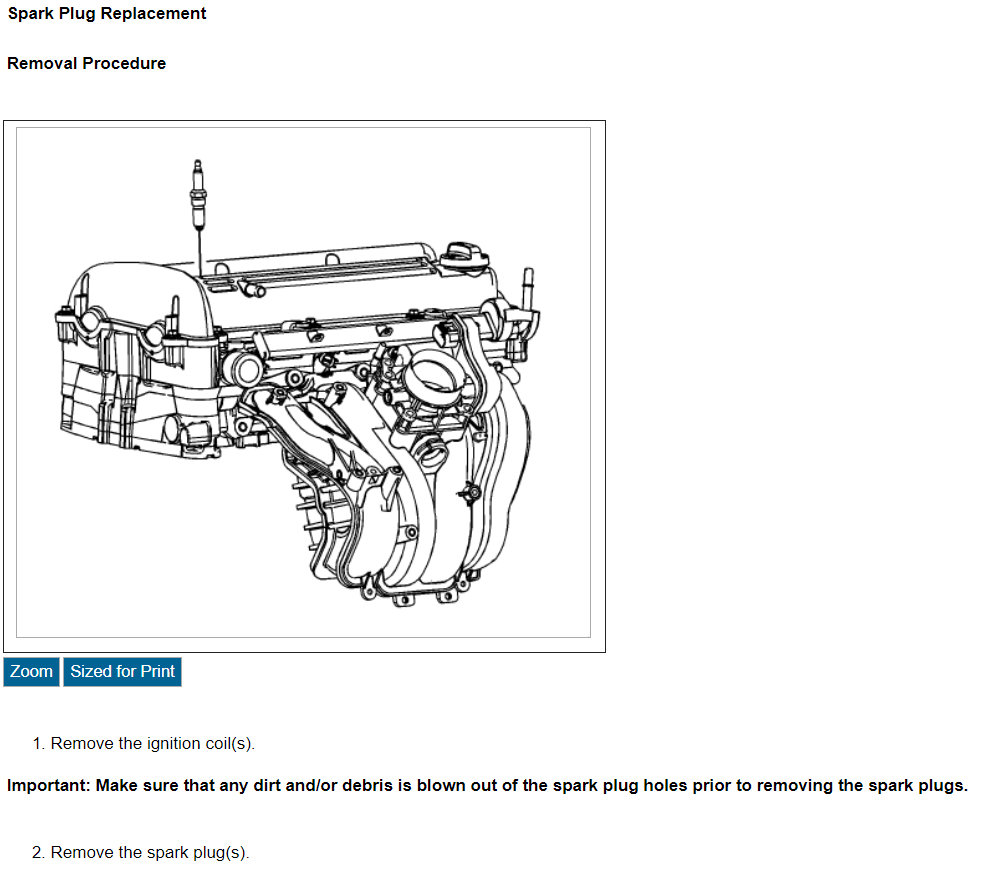 Spark Plug Replacement

Removal Procedure

Zoom Sized for Print

1. Remove the ignition coil(s).

Important: Make sure that any dirt and/or debris is blown out of the spark plug holes prior to removing the spark plugs.

2. Remove the spark plug(s).