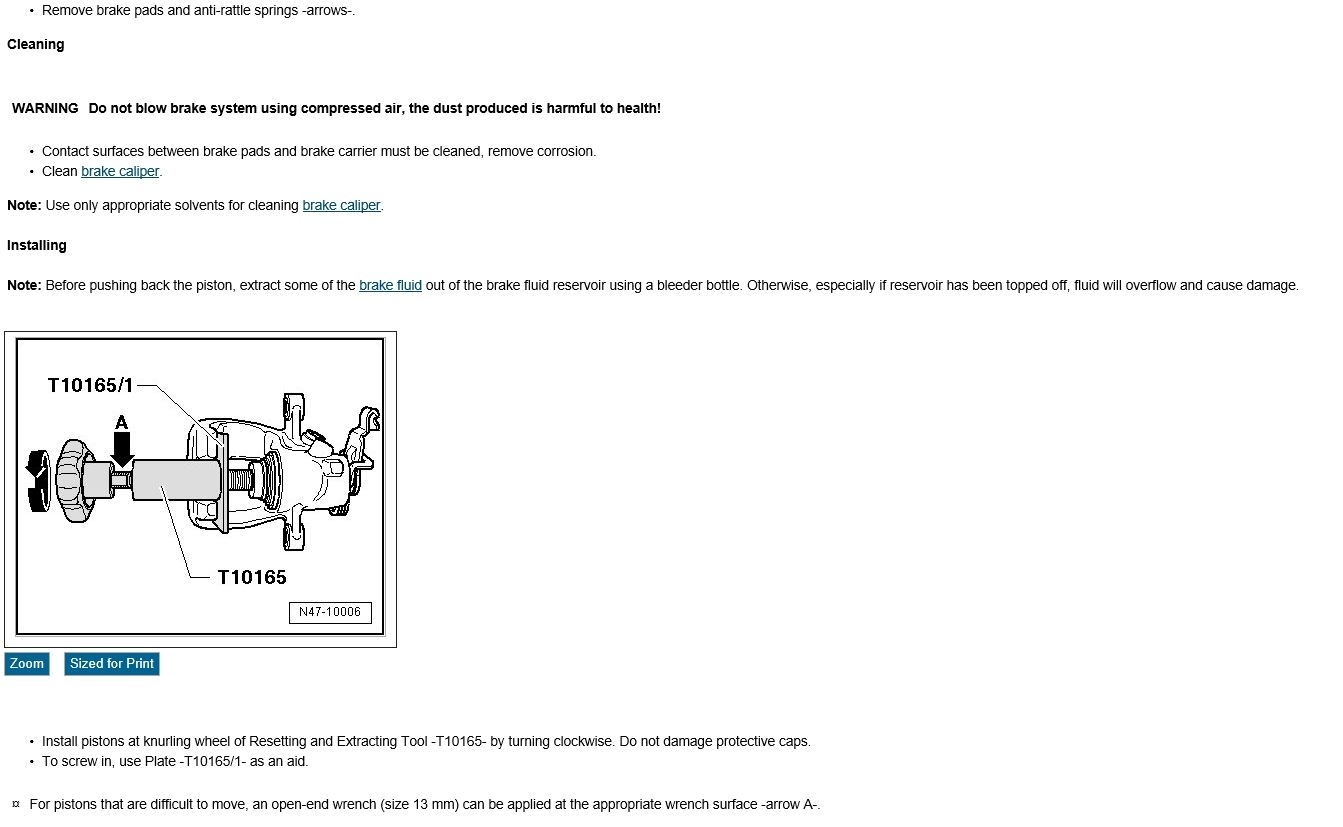 • Remove brake pads and anti-rattle springs -arrows-.

Cleaning

WARNING Do not blow brake system using compressed air, the dust produced is harmful to health!

• Contact surfaces between brake pads and brake carrier must be cleaned, remove corrosion.
• Clean brake caliper.

Note: Use only appropriate solvents for cleaning brake caliper.

Installing

Note: Before pushing back the piston, extract some of the brake fluid out of the brake fluid reservoir using a bleeder bottle. Otherwise, especially if reservoir has been topped off, fluid will overflow and cause damage.

T10165/1
A
T10165
N47-10006

Zoom Sized for Print

• Install pistons at knurling wheel of Resetting and Extracting Tool -T10165- by turning clockwise. Do not damage protective caps.
• To screw in, use Plate -T10165/1- as an aid.

¤ For pistons that are difficult to move, an open-end wrench (size 13 mm) can be applied at the appropriate wrench surface -arrow A-.