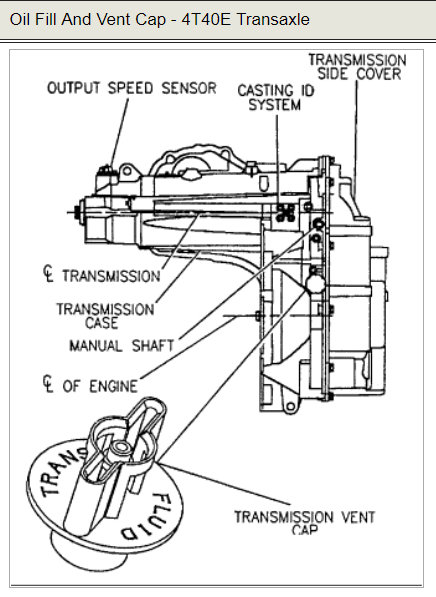 Oil Fill And Vent Cap - 4T40E Transaxle

TRANSMISSION SIDE COVER

OUTPUT SPEED SENSOR

CASTING ID SYSTEM

℄ TRANSMISSION

TRANSMISSION CASE

MANUAL SHAFT

℄ OF ENGINE

TRANS FLUID

TRANSMISSION VENT CAP