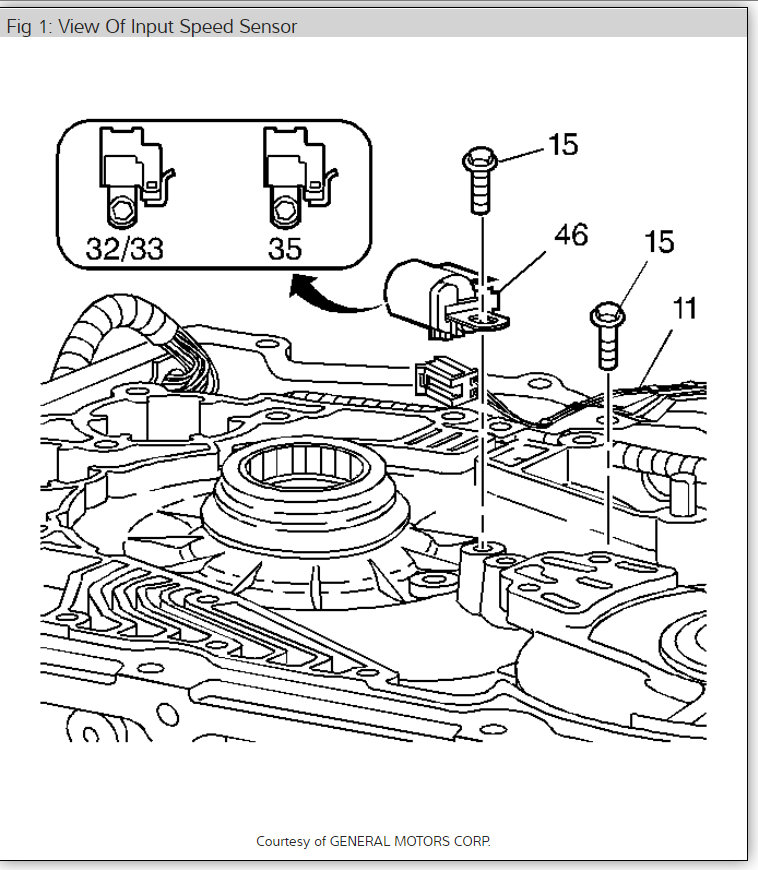 Fig 1: View Of Input Speed Sensor

32/33

35

15

46

15

11

Courtesy of GENERAL MOTORS CORP.