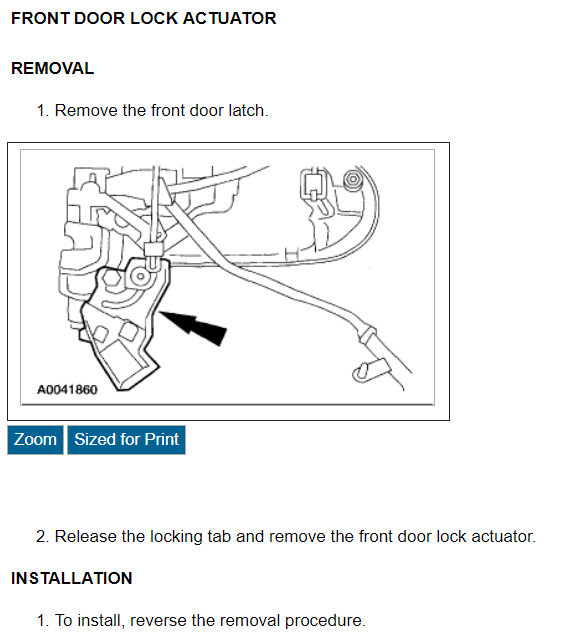 FRONT DOOR LOCK ACTUATOR

REMOVAL

1. Remove the front door latch.

A0041860

Zoom Sized for Print

2. Release the locking tab and remove the front door lock actuator.

INSTALLATION

1. To install, reverse the removal procedure.