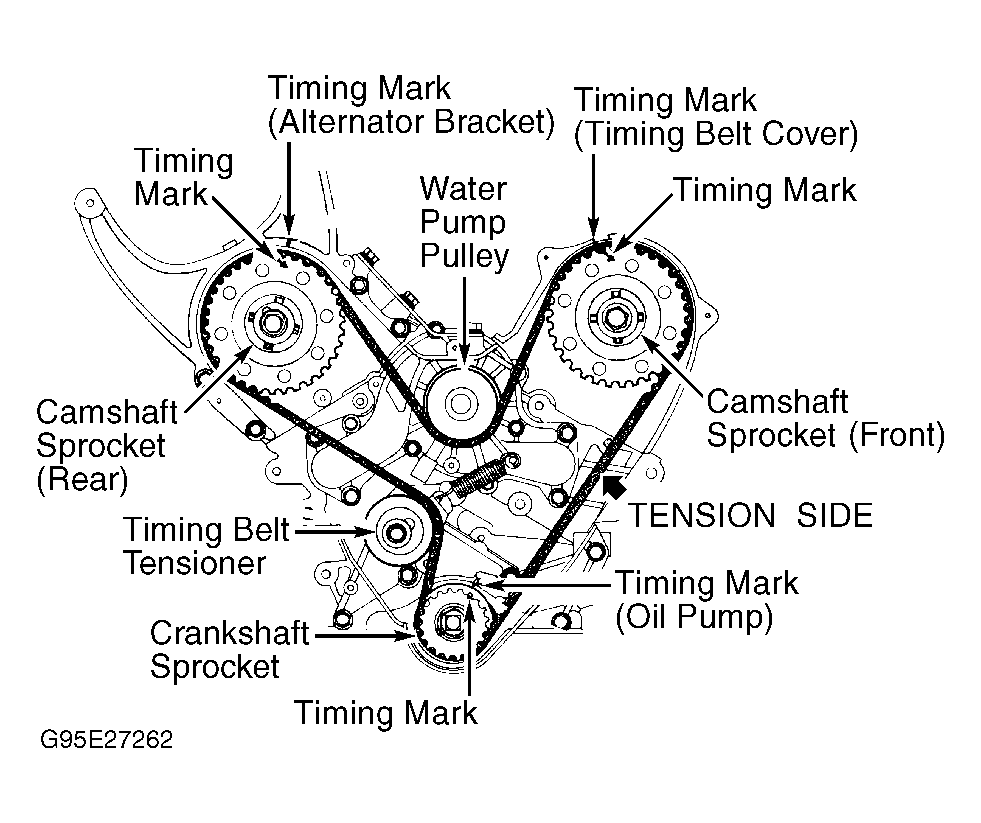 Timing Mark (Alternator Bracket)

Timing Mark (Timing Belt Cover)

Timing Mark

Water Pump Pulley

Timing Mark

Camshaft Sprocket (Rear)

Camshaft Sprocket (Front)

TENSION SIDE

Timing Belt Tensioner

Timing Mark (Oil Pump)

Crankshaft Sprocket

Timing Mark

G95E27262