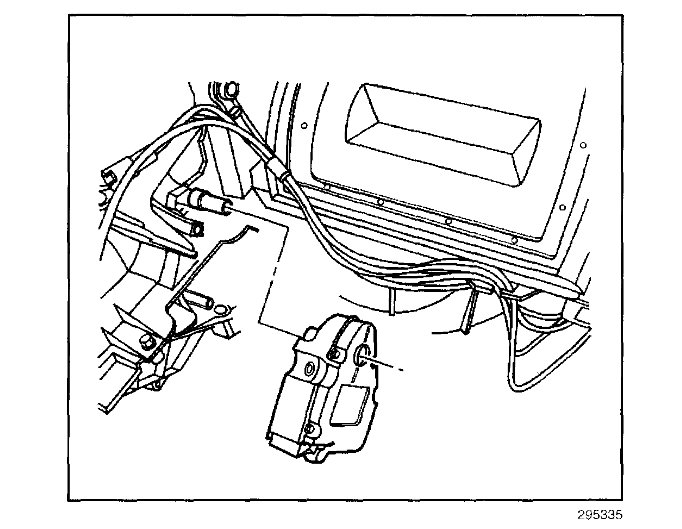 295335