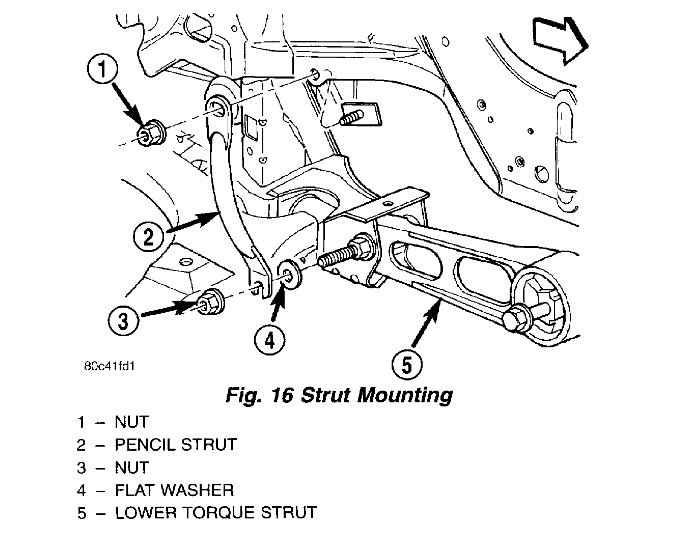 1

2

3

4

5

80c41fd1

Fig. 16 Strut Mounting

1 – NUT
2 – PENCIL STRUT
3 – NUT
4 – FLAT WASHER
5 – LOWER TORQUE STRUT