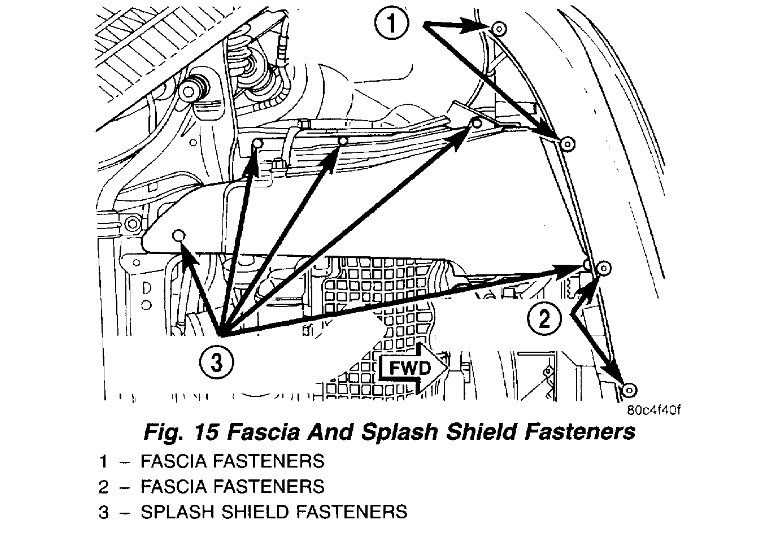 1

2

3

FWD

80c4f40f

Fig. 15 Fascia And Splash Shield Fasteners

1 – FASCIA FASTENERS
2 – FASCIA FASTENERS
3 – SPLASH SHIELD FASTENERS