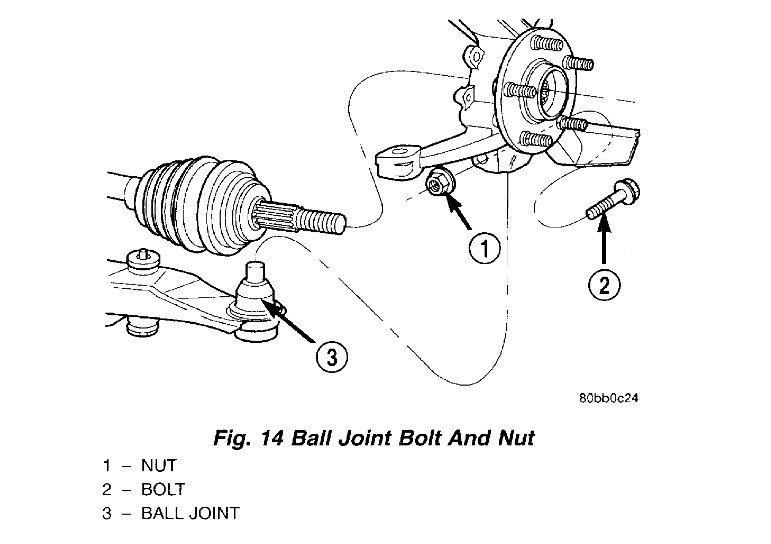 1

2

3

80bb0c24

Fig. 14 Ball Joint Bolt And Nut

1 – NUT
2 – BOLT
3 – BALL JOINT