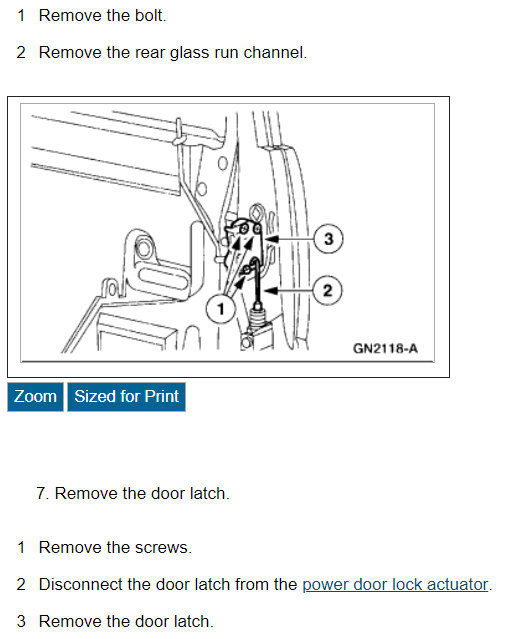 1 Remove the bolt.

2 Remove the rear glass run channel.

3

2

1

GN2118-A

Zoom Sized for Print

7. Remove the door latch.

1 Remove the screws.

2 Disconnect the door latch from the power door lock actuator.

3 Remove the door latch.