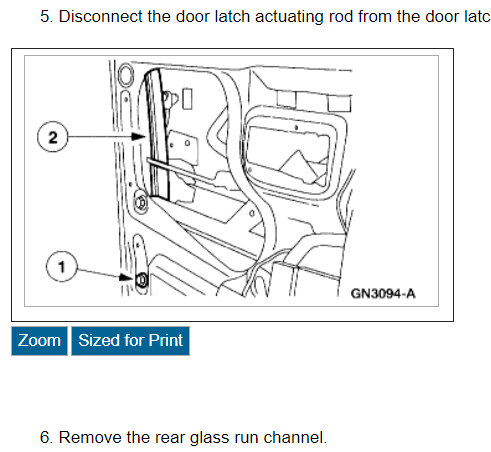 5. Disconnect the door latch actuating rod from the door latc

2

1

GN3094-A

Zoom Sized for Print

6. Remove the rear glass run channel.