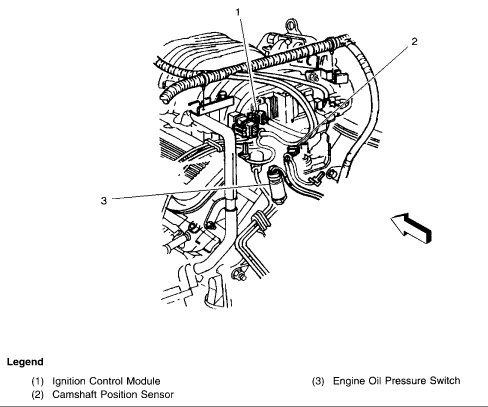 1
2
3

Legend

(1) Ignition Control Module
(2) Camshaft Position Sensor

(3) Engine Oil Pressure Switch