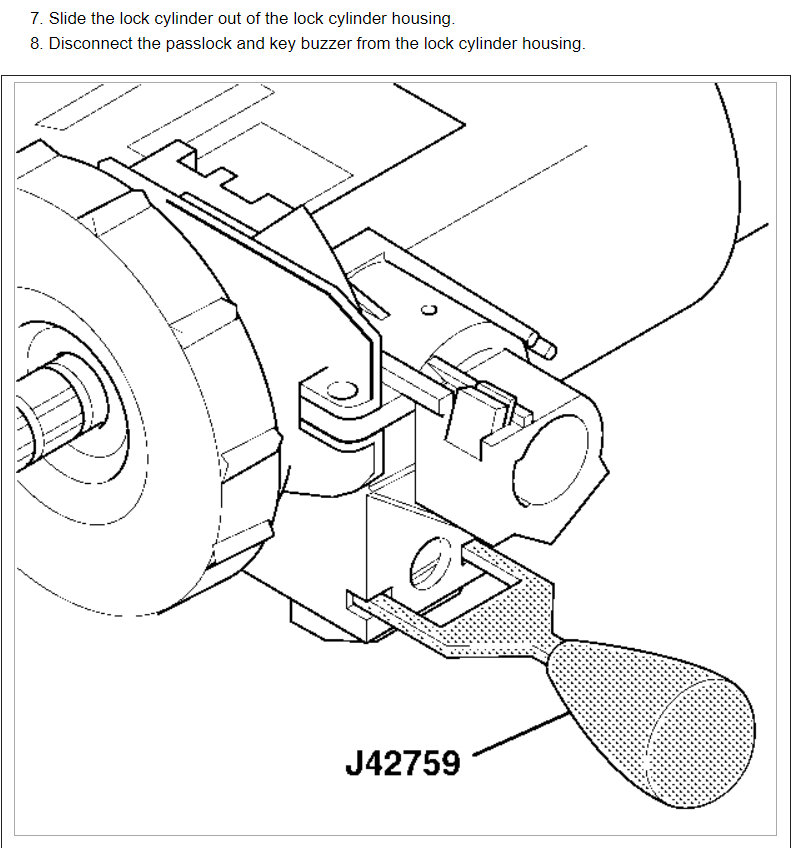 7. Slide the lock cylinder out of the lock cylinder housing.
8. Disconnect the passlock and key buzzer from the lock cylinder housing.

J42759