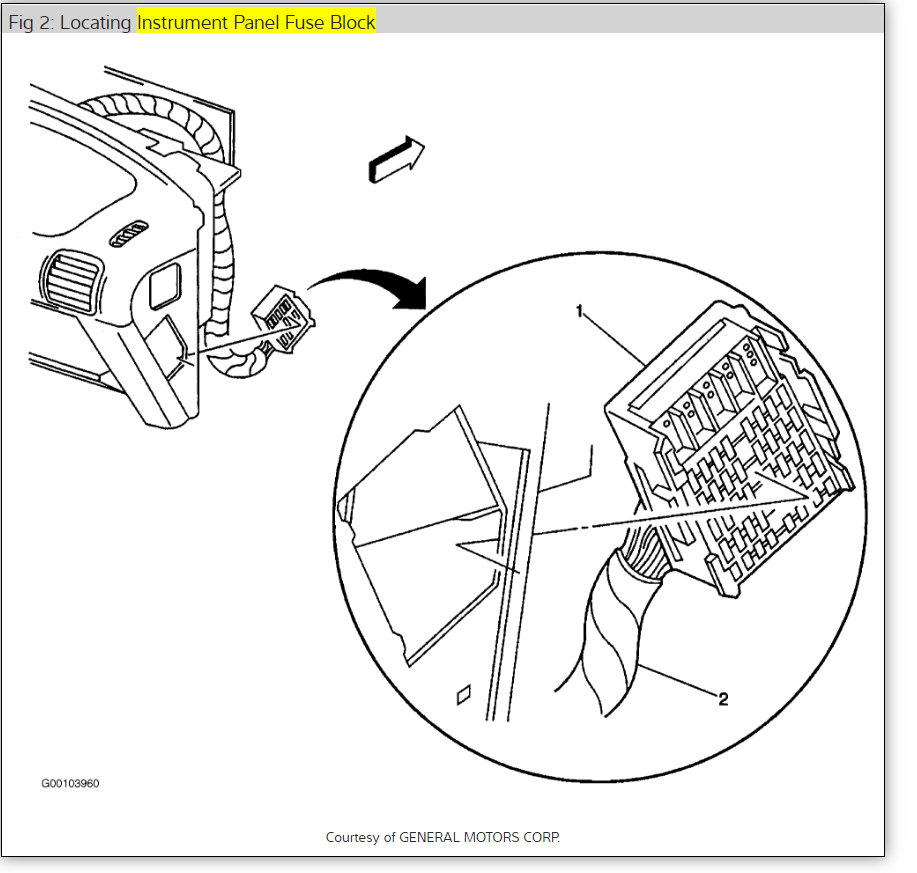 Fig 2: Locating Instrument Panel Fuse Block

1

2

G00103960

Courtesy of GENERAL MOTORS CORP.