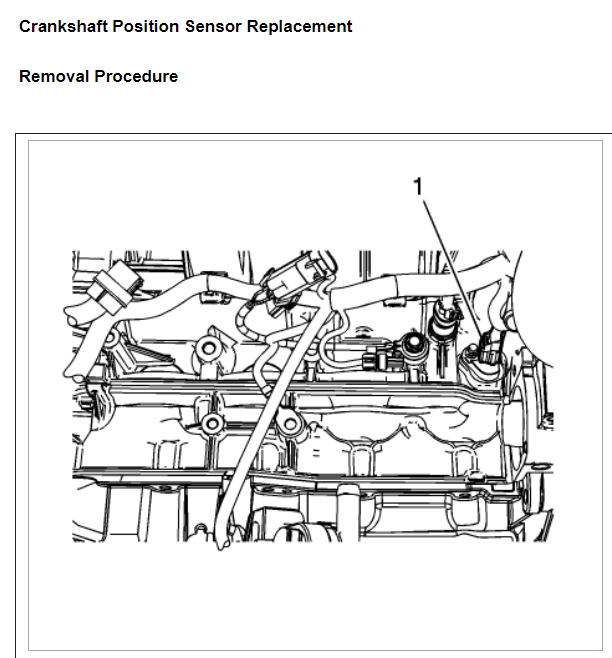 Crankshaft Position Sensor Replacement

Removal Procedure

1