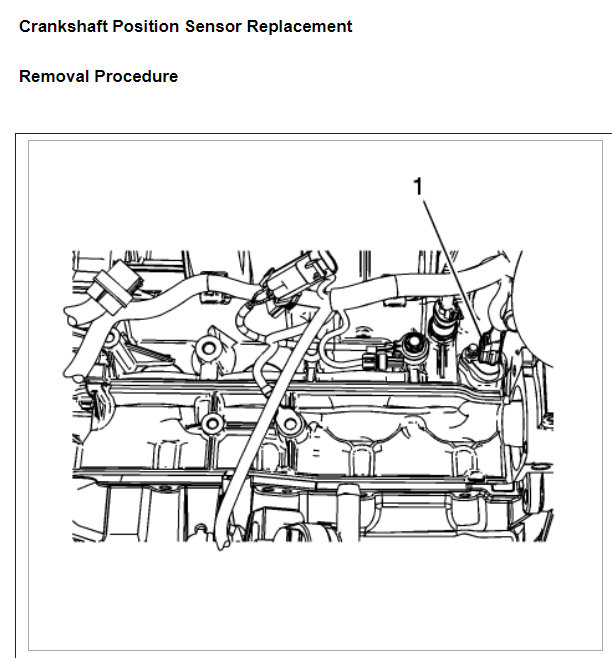 Crankshaft Position Sensor Replacement

Removal Procedure

1