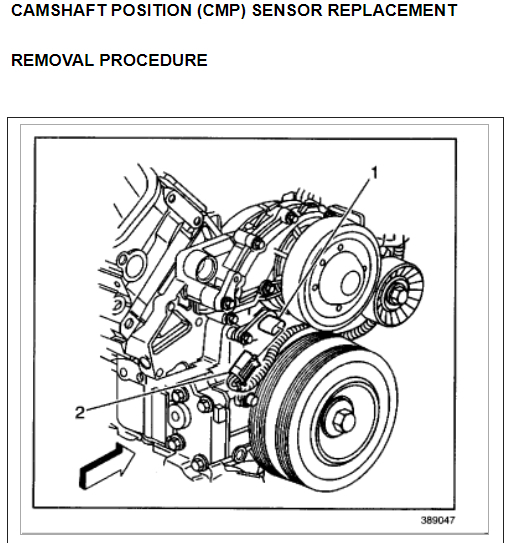 CAMSHAFT POSITION (CMP) SENSOR REPLACEMENT

REMOVAL PROCEDURE

1

2

389047