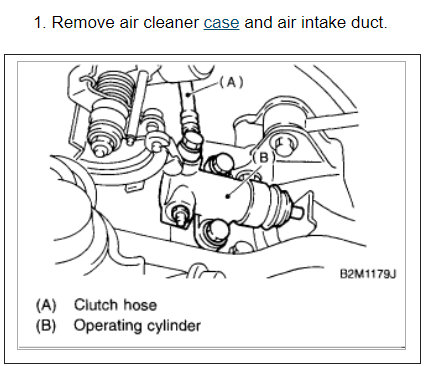 1. Remove air cleaner case and air intake duct.

(A)

(B)

B2M1179J

(A) Clutch hose
(B) Operating cylinder