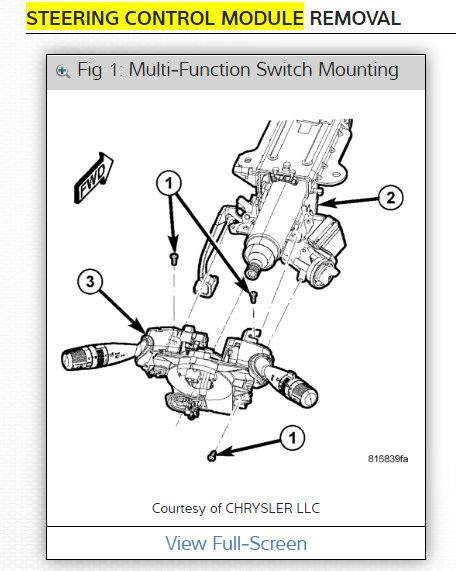 STEERING CONTROL MODULE REMOVAL

Fig 1: Multi-Function Switch Mounting

FWD

1

2

3

1

816839fa

Courtesy of CHRYSLER LLC

View Full-Screen