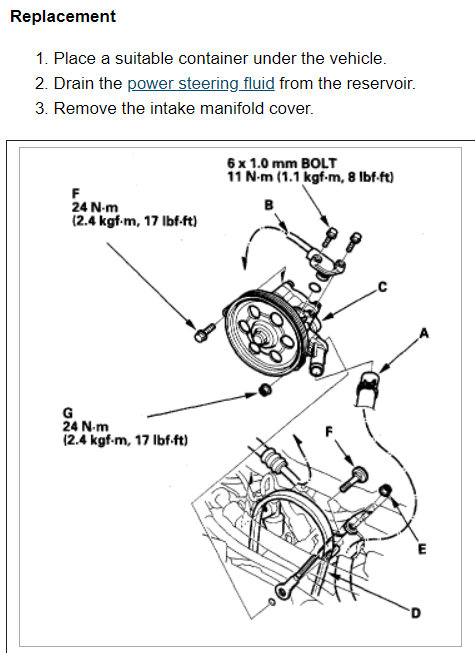 Replacement

1. Place a suitable container under the vehicle.
2. Drain the power steering fluid from the reservoir.
3. Remove the intake manifold cover.

6 x 1.0 mm BOLT
11 N·m (1.1 kgf·m, 8 lbf·ft)

F
24 N·m
(2.4 kgf·m, 17 lbf·ft)

B

C

A

G
24 N·m
(2.4 kgf·m, 17 lbf·ft)

F

E

D