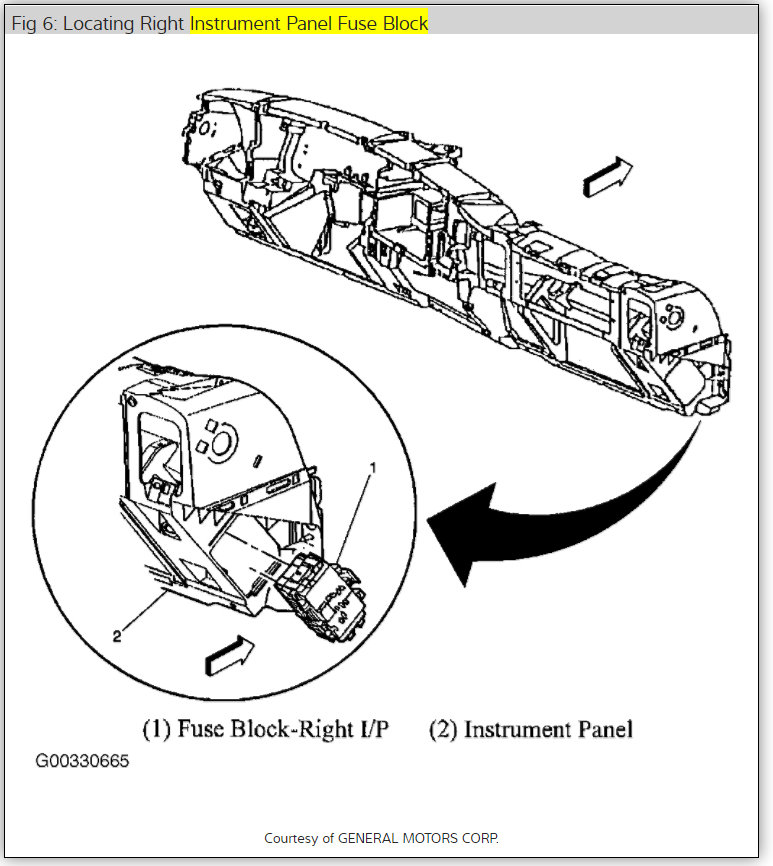 Fig 6: Locating Right Instrument Panel Fuse Block

1

2

(1) Fuse Block-Right I/P (2) Instrument Panel

G00330665

Courtesy of GENERAL MOTORS CORP.