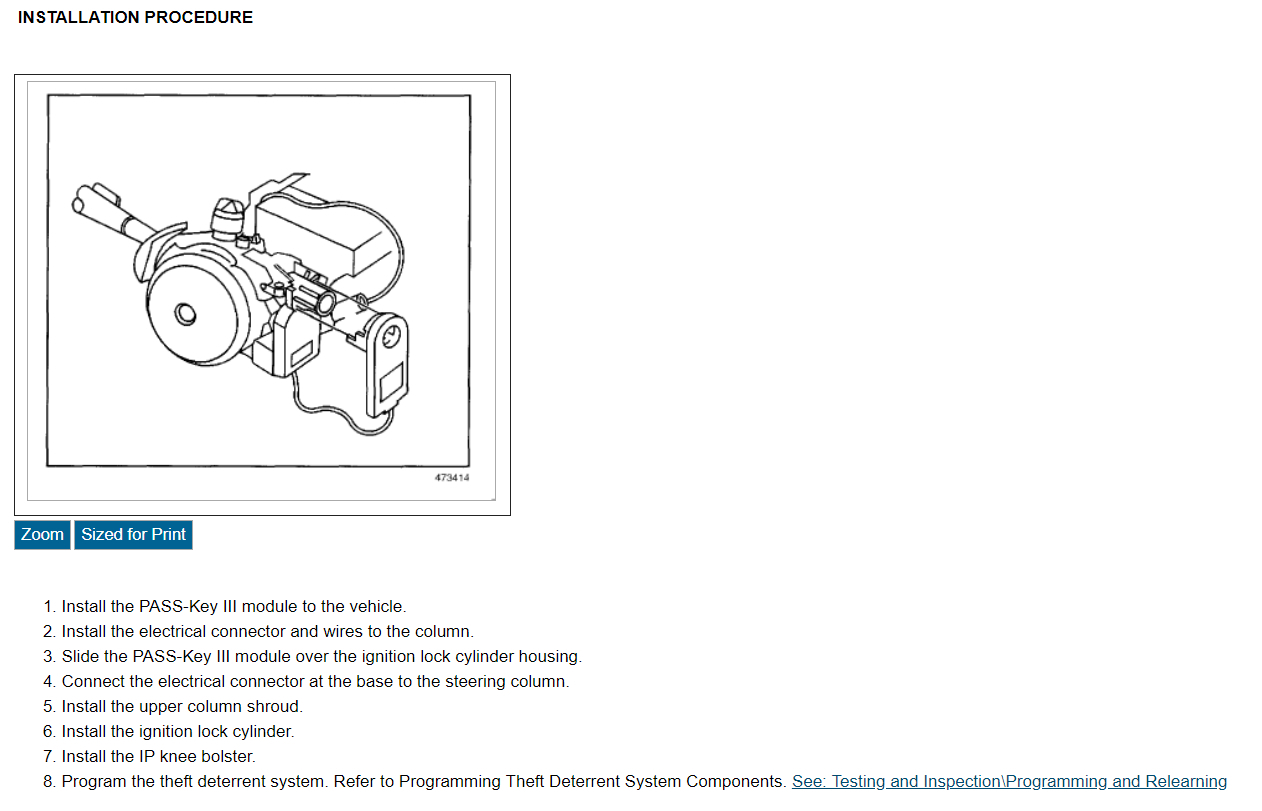 INSTALLATION PROCEDURE

473414

Zoom Sized for Print

1. Install the PASS-Key III module to the vehicle.
2. Install the electrical connector and wires to the column.
3. Slide the PASS-Key III module over the ignition lock cylinder housing.
4. Connect the electrical connector at the base to the steering column.
5. Install the upper column shroud.
6. Install the ignition lock cylinder.
7. Install the IP knee bolster.
8. Program the theft deterrent system. Refer to Programming Theft Deterrent System Components. See: Testing and Inspection\Programming and Relearning